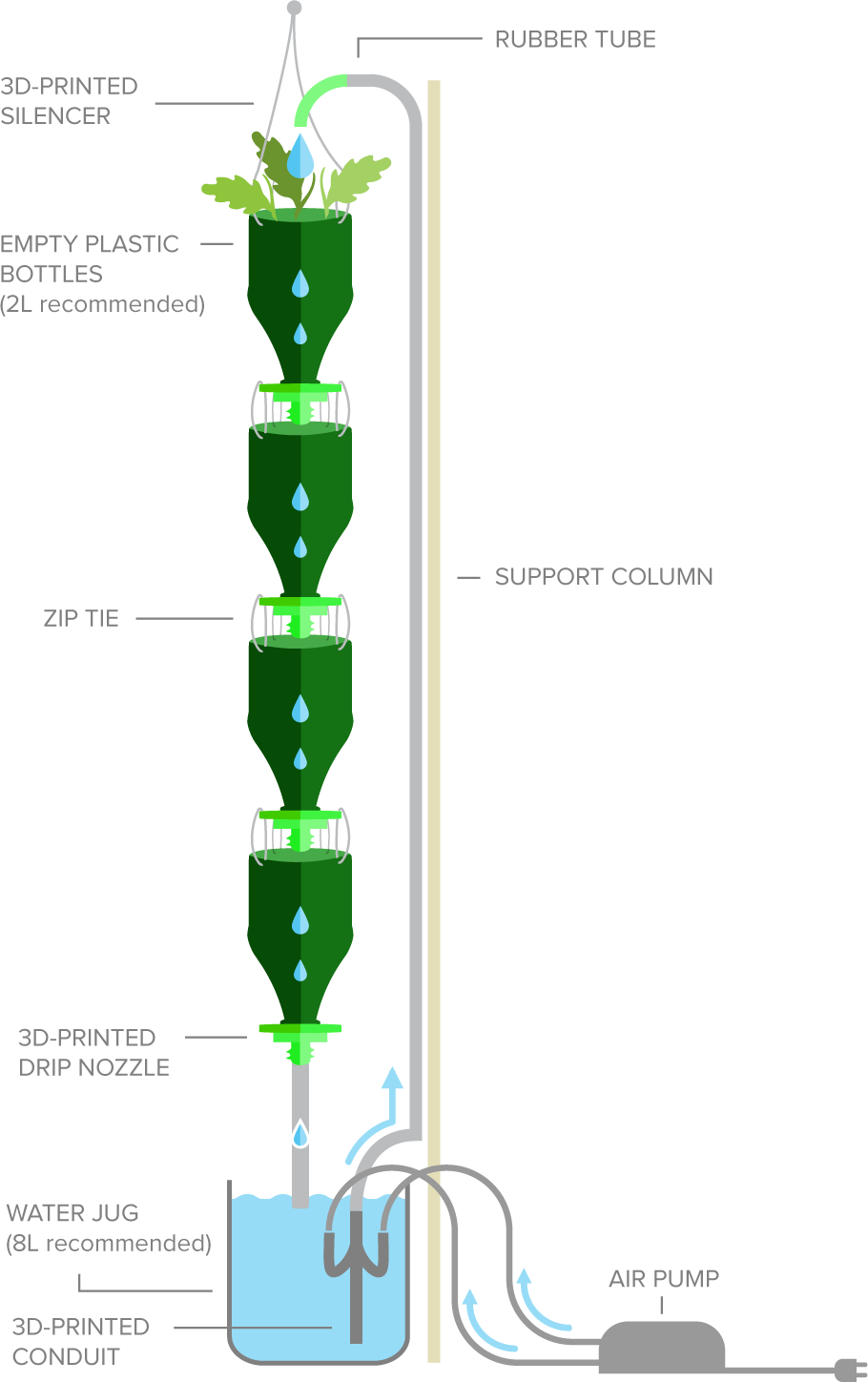 RUBBER TUBE

3D-PRINTED SILENCER

EMPTY PLASTIC BOTTLES (2L recommended)

SUPPORT COLUMN

ZIP TIE

3D-PRINTED DRIP NOZZLE

WATER JUG (8L recommended)

AIR PUMP

3D-PRINTED CONDUIT